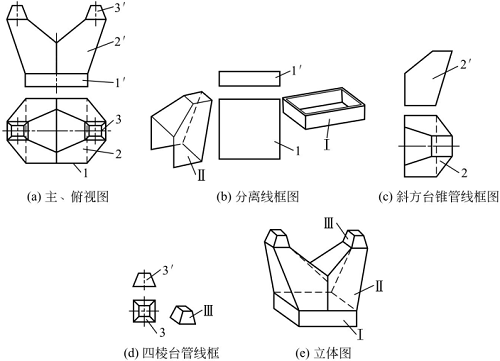 3′
2′
1′
3
2
1
(a) 主、俯视图

1′
1
Ⅰ
Ⅱ
(b) 分离线框图

2′
2
(c) 斜方台锥管线框图

3′
3
Ⅲ
(d) 四棱台管线框

Ⅲ
Ⅱ
Ⅰ
(e) 立体图